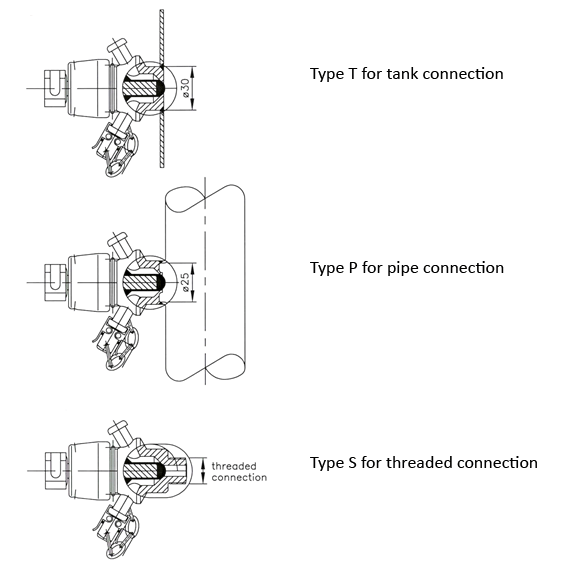 ø30

Type T for tank connection

ø25

Type P for pipe connection

threaded connection

Type S for threaded connection